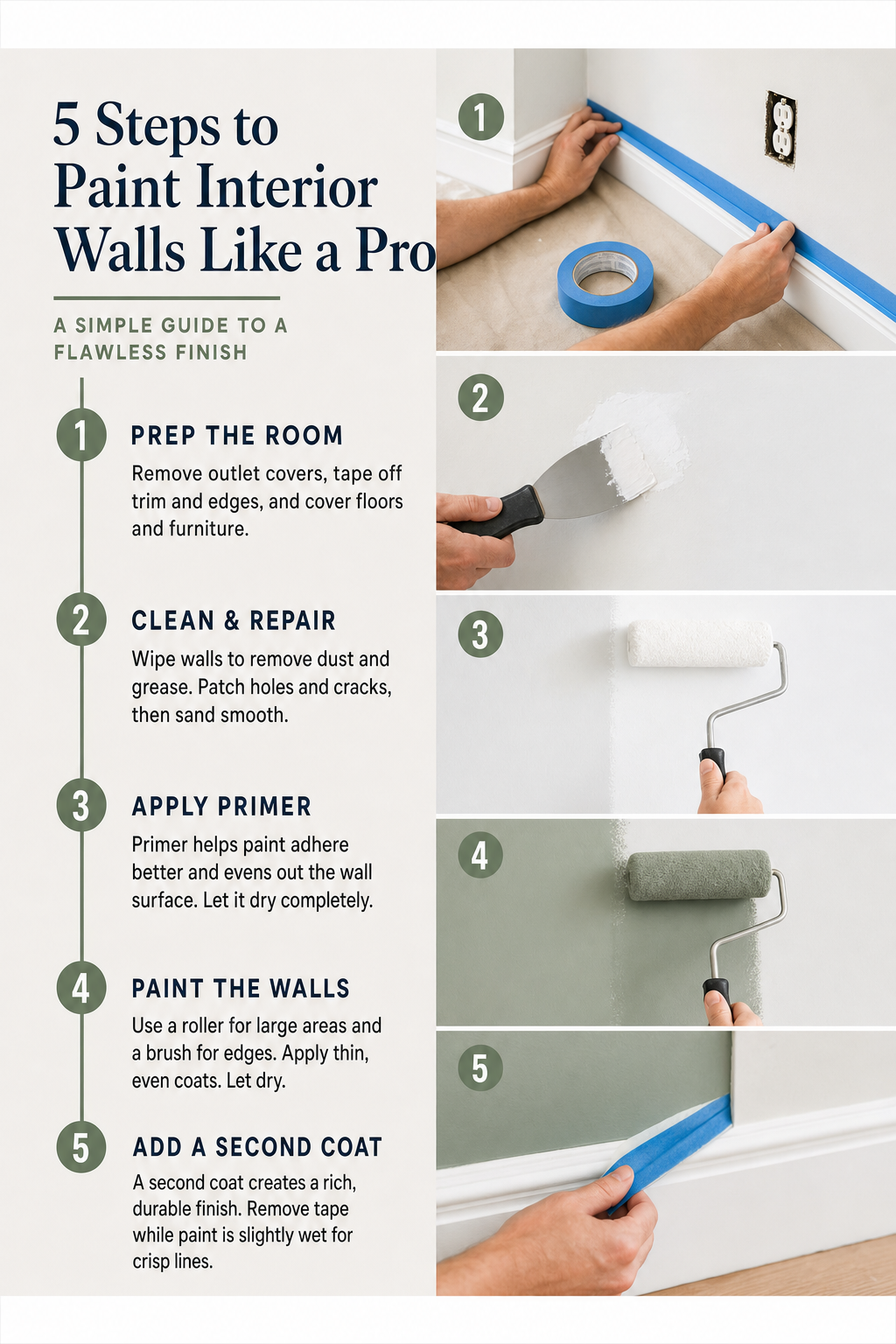 5 Steps to Paint Interior Walls Like a Pro

A SIMPLE GUIDE TO A FLAWLESS FINISH

1 PREP THE ROOM
Remove outlet covers, tape off trim and edges, and cover floors and furniture.

2 CLEAN & REPAIR
Wipe walls to remove dust and grease. Patch holes and cracks, then sand smooth.

3 APPLY PRIMER
Primer helps paint adhere better and evens out the wall surface. Let it dry completely.

4 PAINT THE WALLS
Use a roller for large areas and a brush for edges. Apply thin, even coats. Let dry.

5 ADD A SECOND COAT
A second coat creates a rich, durable finish. Remove tape while paint is slightly wet for crisp lines.

1

2

3

4

5